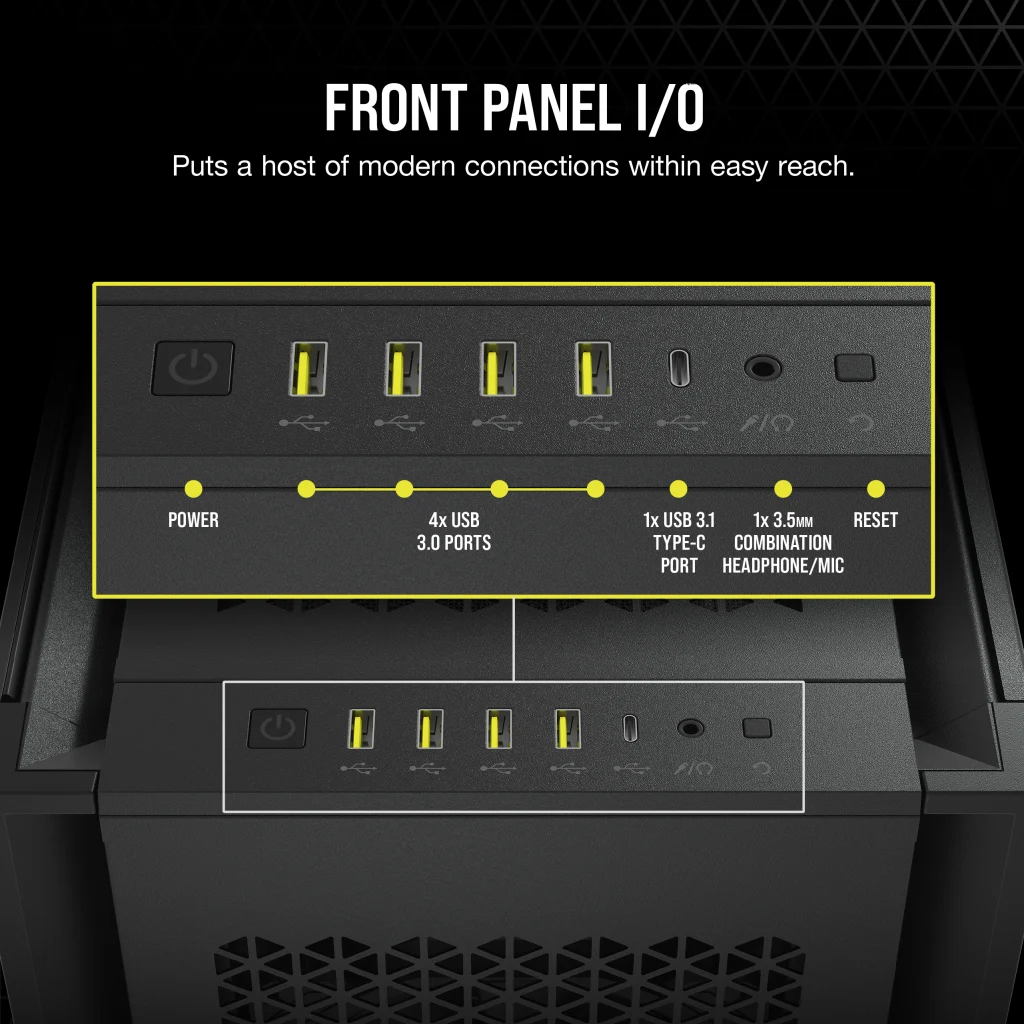 FRONT PANEL I/O

Puts a host of modern connections within easy reach.

POWER

4x USB 3.0 PORTS

1x USB 3.1 TYPE-C PORT

1x 3.5MM COMBINATION HEADPHONE/MIC

RESET