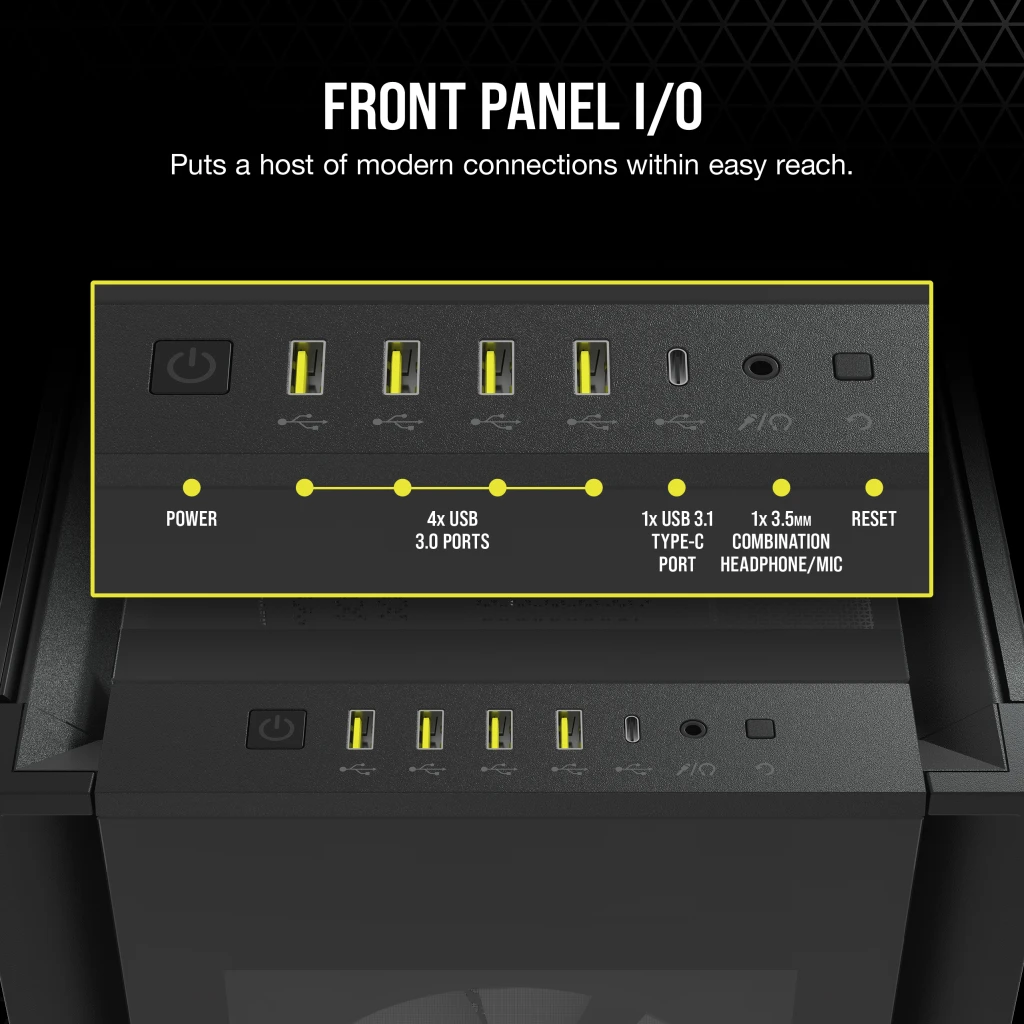 FRONT PANEL I/O

Puts a host of modern connections within easy reach.

POWER

4x USB 3.0 PORTS

1x USB 3.1 TYPE-C PORT

1x 3.5MM COMBINATION HEADPHONE/MIC

RESET