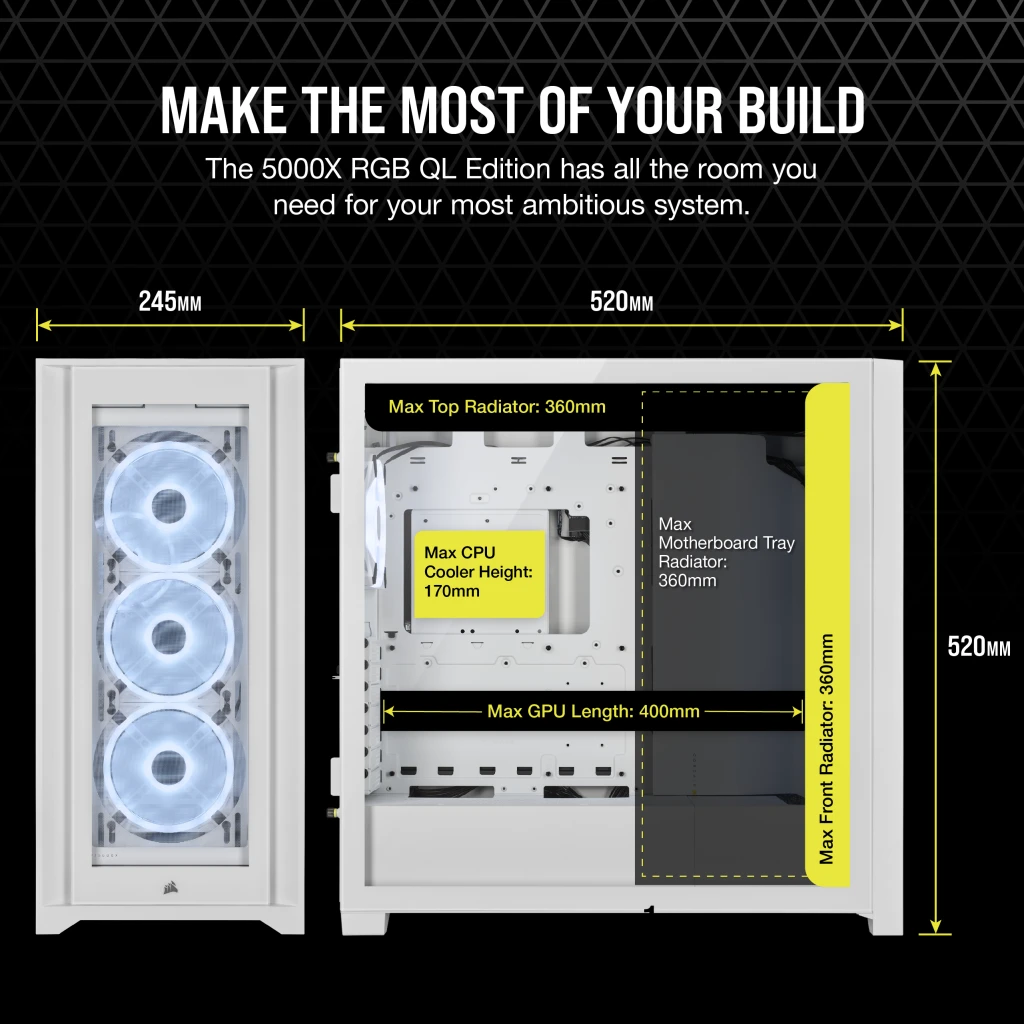 MAKE THE MOST OF YOUR BUILD

The 5000X RGB QL Edition has all the room you need for your most ambitious system.

245MM

520MM

Max Top Radiator: 360mm

Max CPU Cooler Height: 170mm

Max Motherboard Tray Radiator: 360mm

Max GPU Length: 400mm

Max Front Radiator: 360mm

520MM