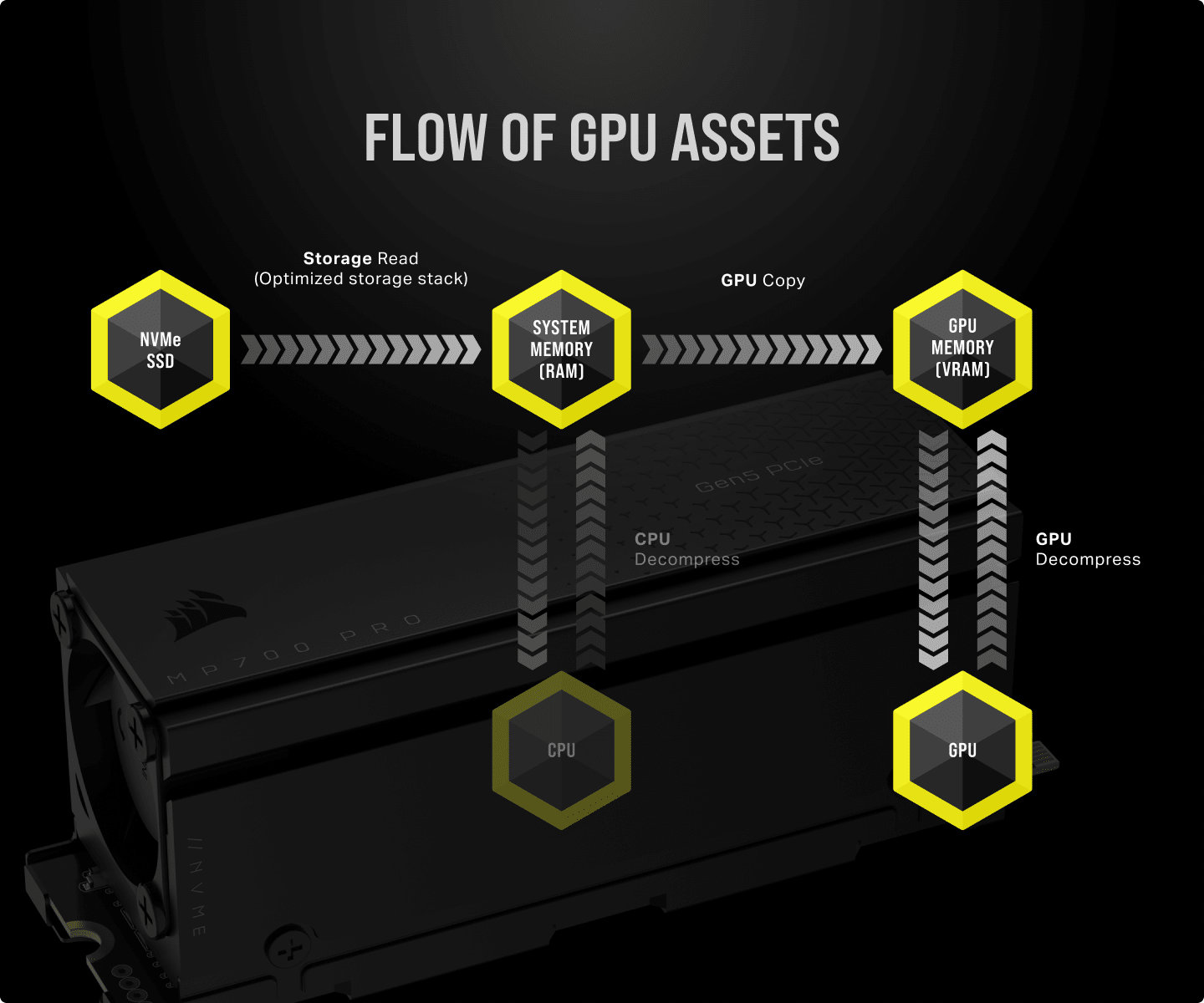 FLOW OF GPU ASSETS

Storage Read
(Optimized storage stack)

GPU Copy

NVMe SSD

SYSTEM MEMORY (RAM)

GPU MEMORY (VRAM)

Gen5 PCIe

CPU
Decompress

GPU
Decompress

MP700 PRO

CPU

GPU

// NVME