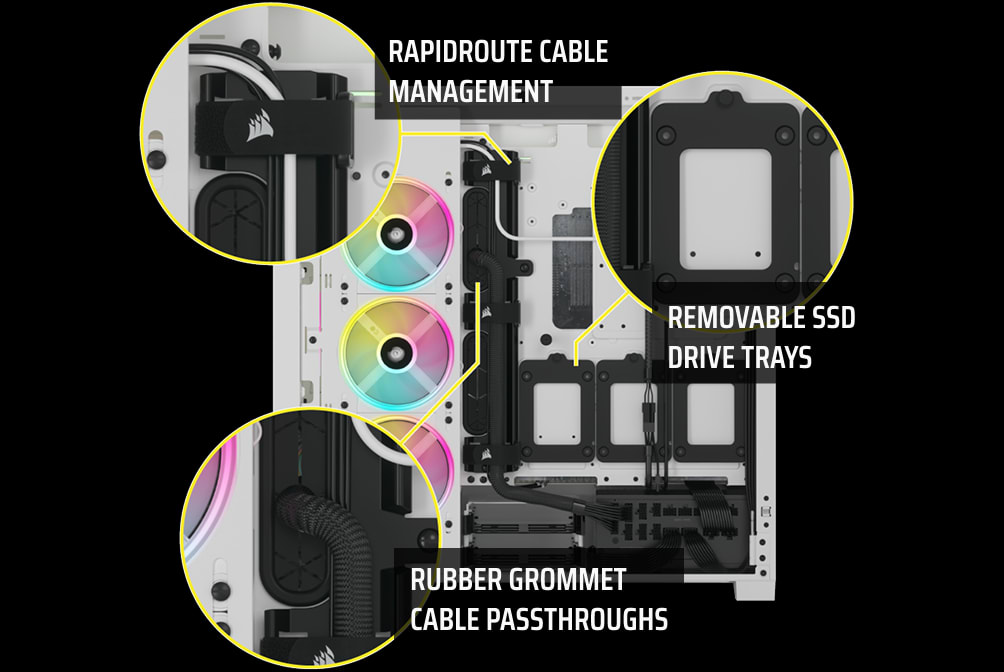 RAPIDROUTE CABLE MANAGEMENT

REMOVABLE SSD DRIVE TRAYS

RUBBER GROMMET CABLE PASSTHROUGHS